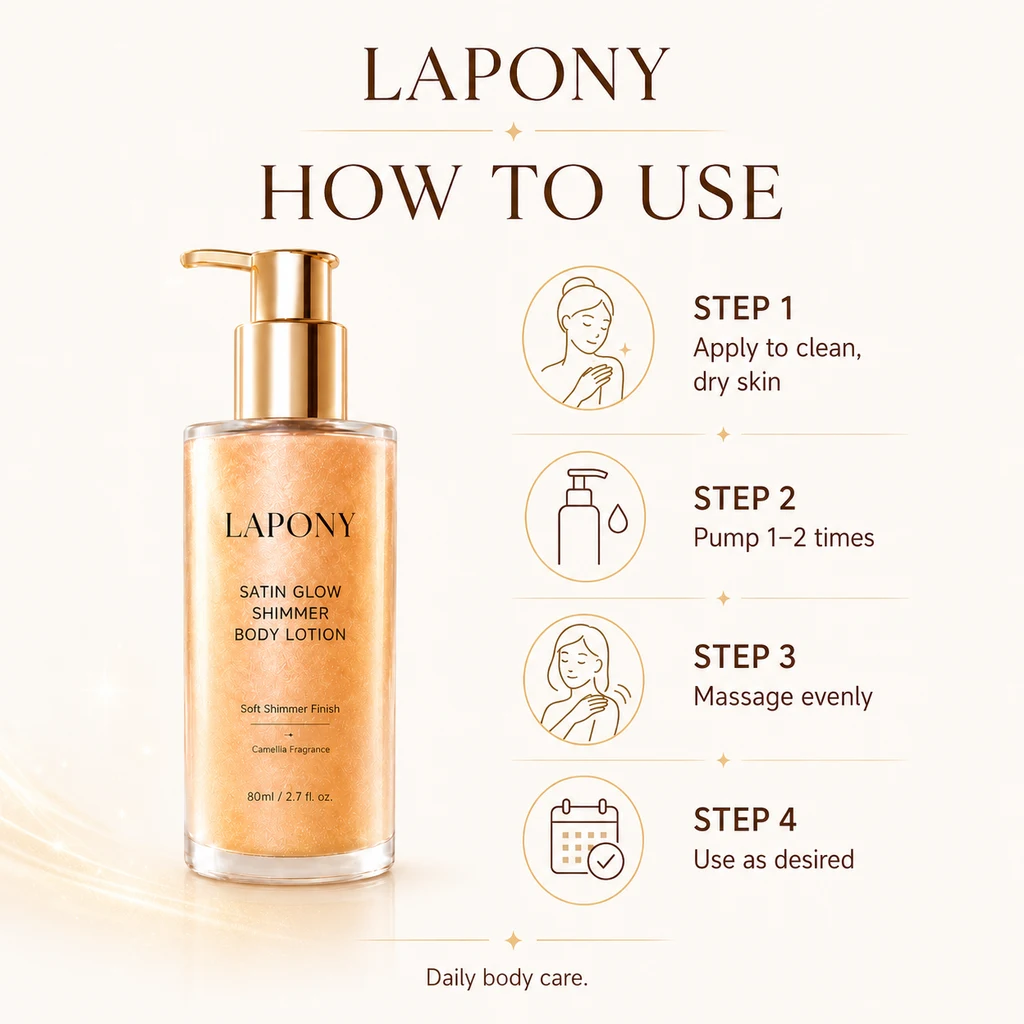 LAPONY

HOW TO USE

LAPONY

SATIN GLOW SHIMMER BODY LOTION

Soft Shimmer Finish

Camellia Fragrance

80ml / 2.7 fl. oz.

STEP 1
Apply to clean, dry skin

STEP 2
Pump 1–2 times

STEP 3
Massage evenly

STEP 4
Use as desired

Daily body care.