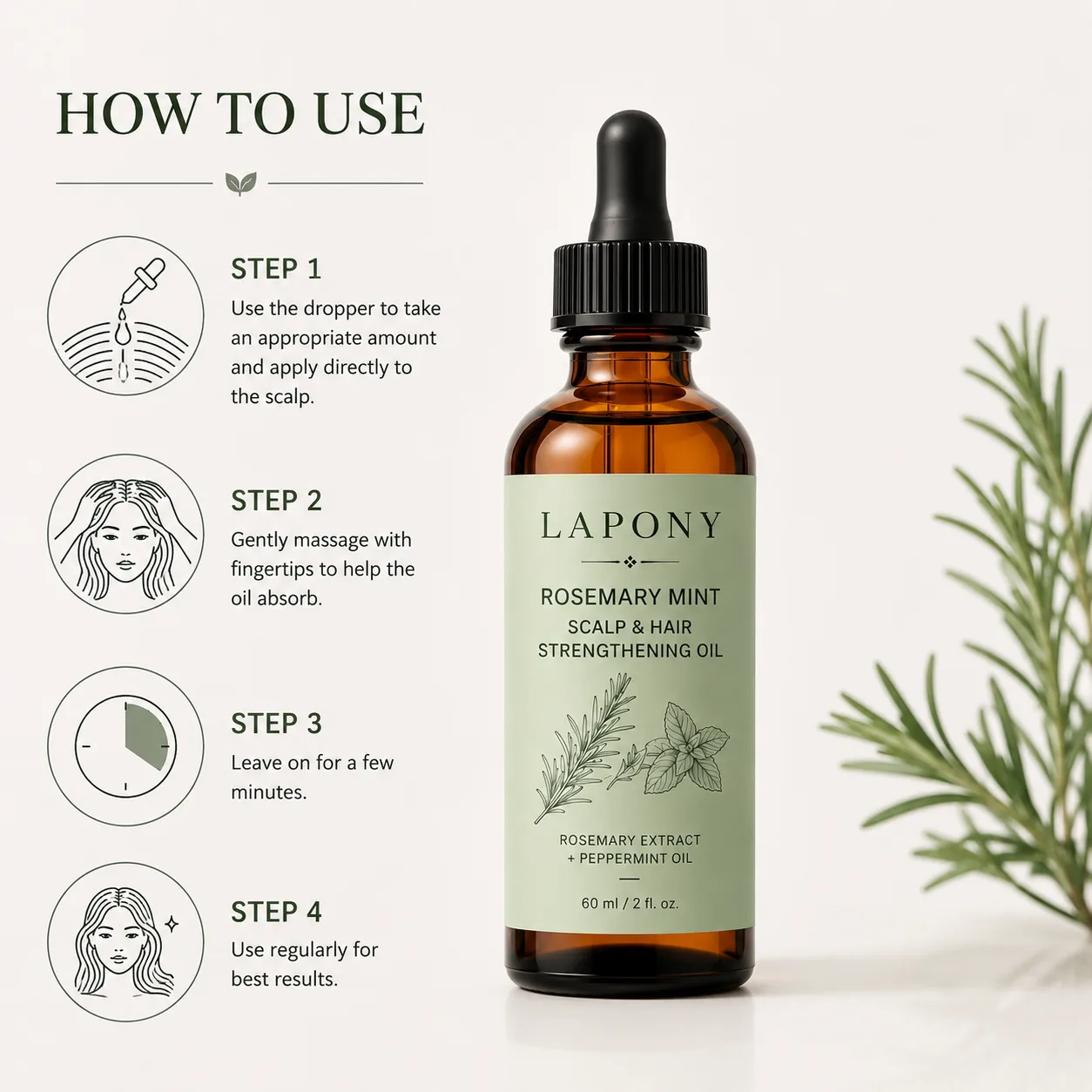 HOW TO USE

STEP 1
Use the dropper to take an appropriate amount and apply directly to the scalp.

STEP 2
Gently massage with fingertips to help the oil absorb.

STEP 3
Leave on for a few minutes.

STEP 4
Use regularly for best results.

LAPONY

ROSEMARY MINT
SCALP & HAIR
STRENGTHENING OIL

ROSEMARY EXTRACT
+ PEPPERMINT OIL

60 ml / 2 fl. oz.